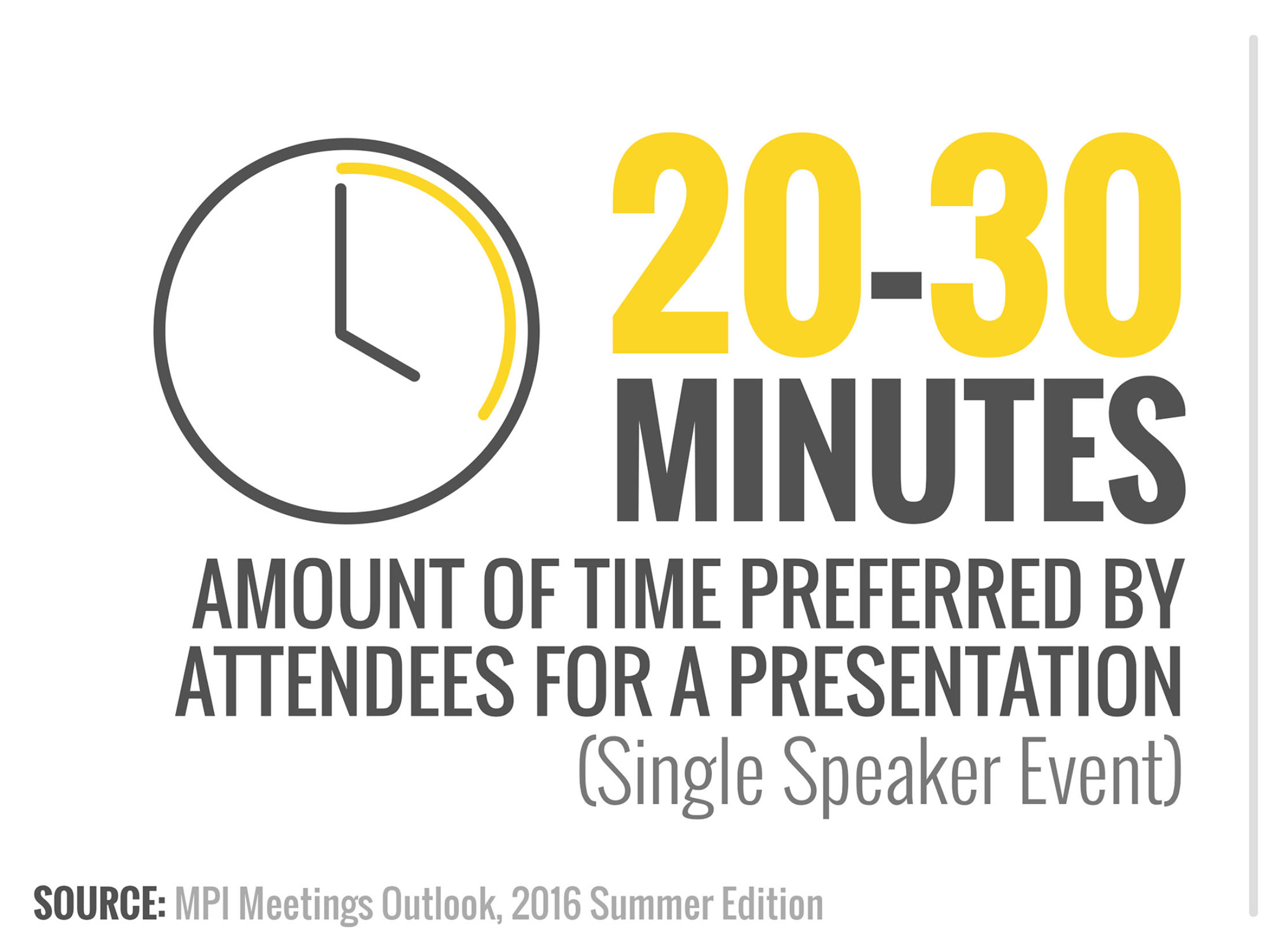 20-30
MINUTES

AMOUNT OF TIME PREFERRED BY ATTENDEES FOR A PRESENTATION
(Single Speaker Event)

SOURCE: MPI Meetings Outlook, 2016 Summer Edition