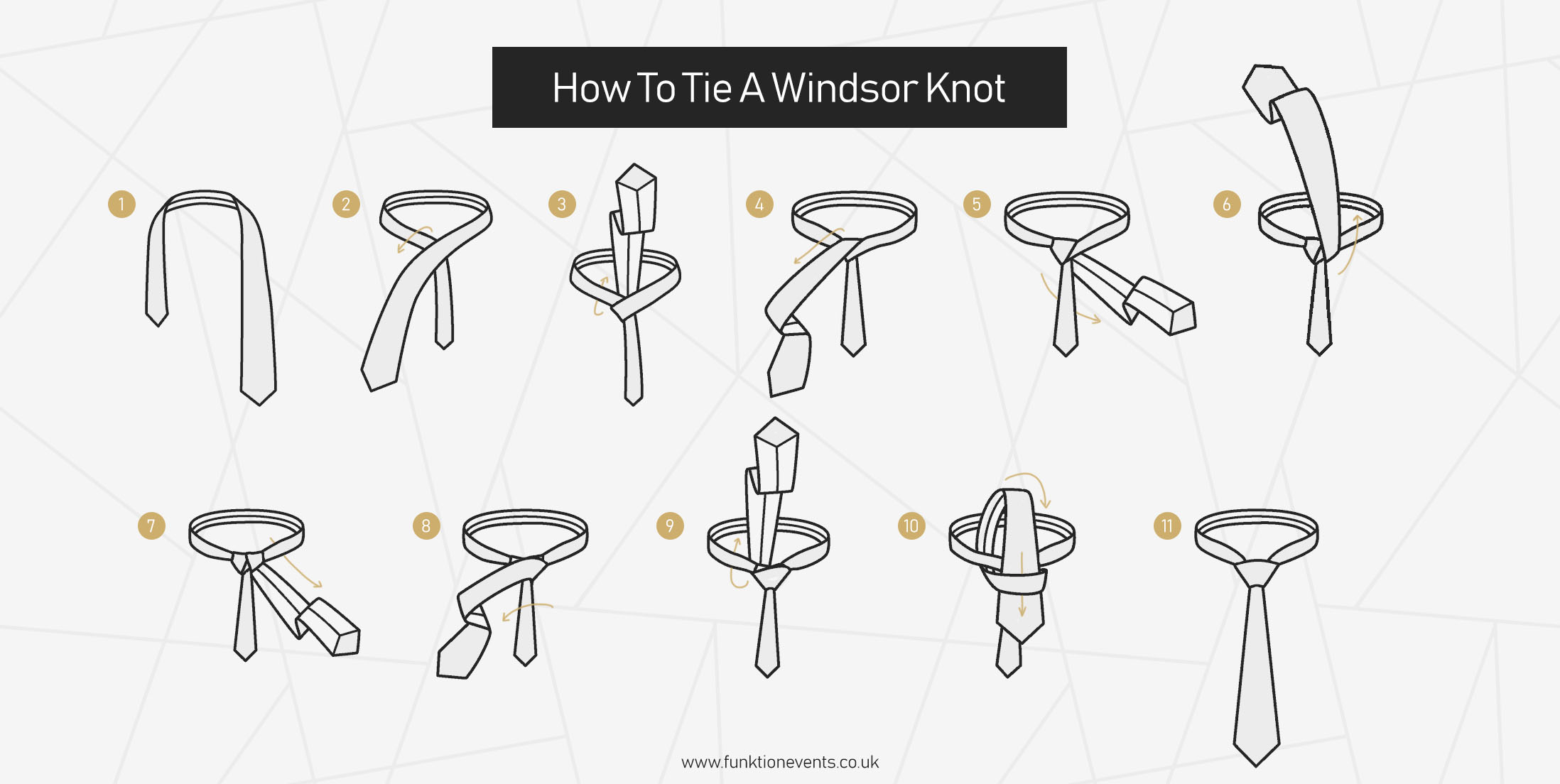 How To Tie A Windsor Knot

1

2

3

4

5

6

7

8

9

10

11

www.funktionevents.co.uk