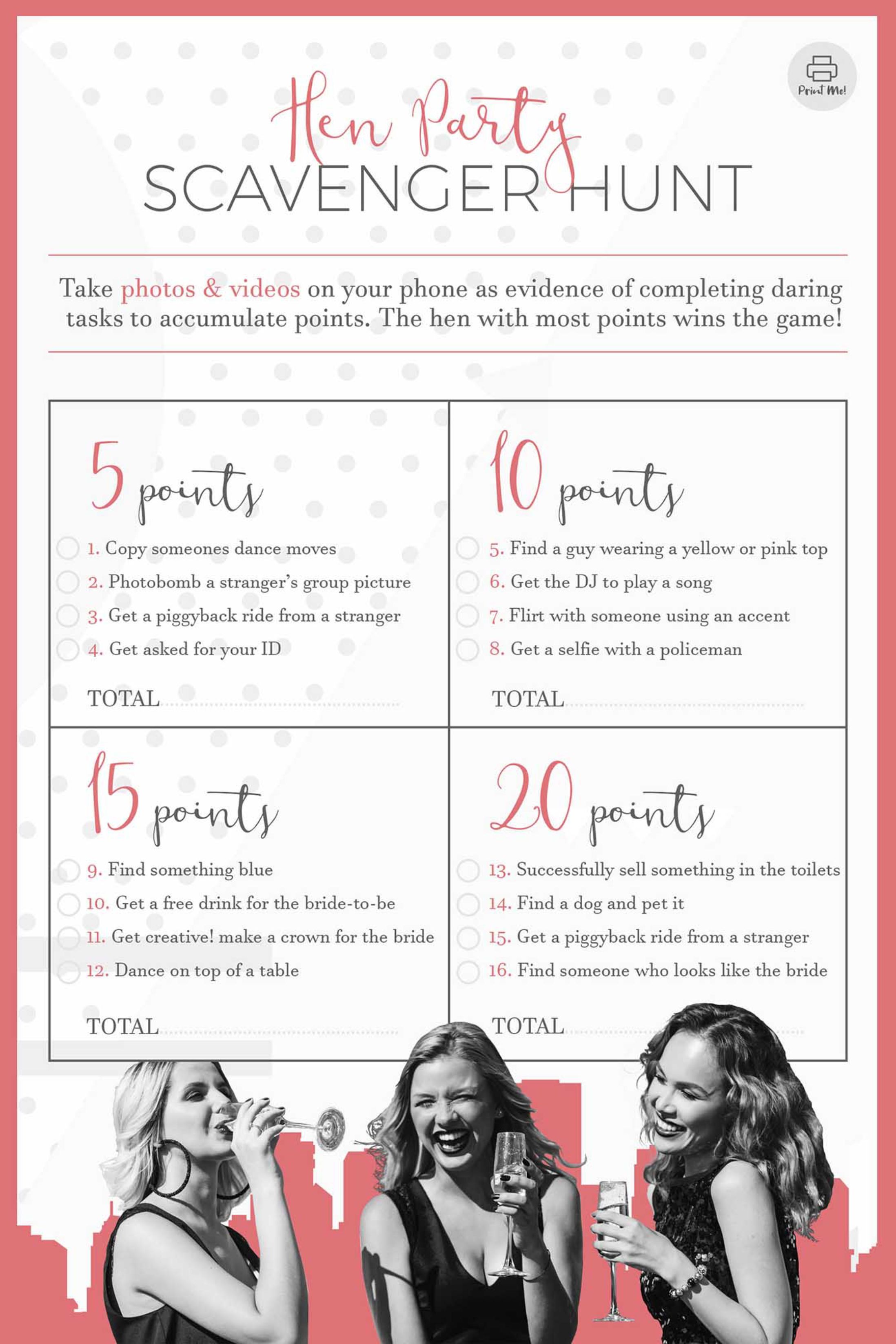 Print Me!

Hen Party
SCAVENGER HUNT

Take photos & videos on your phone as evidence of completing daring tasks to accumulate points. The hen with most points wins the game!

5 points

1. Copy someones dance moves
2. Photobomb a stranger's group picture
3. Get a piggyback ride from a stranger
4. Get asked for your ID

TOTAL

10 points

5. Find a guy wearing a yellow or pink top
6. Get the DJ to play a song
7. Flirt with someone using an accent
8. Get a selfie with a policeman

TOTAL

15 points

9. Find something blue
10. Get a free drink for the bride-to-be
11. Get creative! make a crown for the bride
12. Dance on top of a table

TOTAL

20 points

13. Successfully sell something in the toilets
14. Find a dog and pet it
15. Get a piggyback ride from a stranger
16. Find someone who looks like the bride

TOTAL