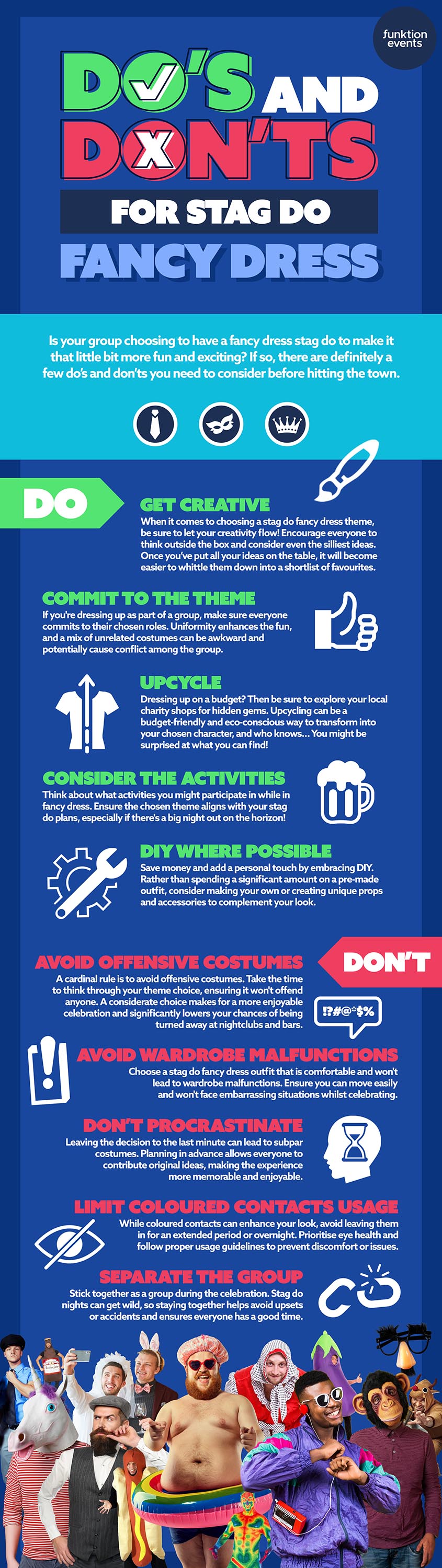 funktion events

DO'S AND DON'TS

FOR STAG DO

FANCY DRESS

Is your group choosing to have a fancy dress stag do to make it that little bit more fun and exciting? If so, there are definitely a few do's and don'ts you need to consider before hitting the town.

DO

GET CREATIVE

When it comes to choosing a stag do fancy dress theme, be sure to let your creativity flow! Encourage everyone to think outside the box and consider even the silliest ideas. Once you've put all your ideas on the table, it will become easier to whittle them down into a shortlist of favourites.

COMMIT TO THE THEME

If you're dressing up as part of a group, make sure everyone commits to their chosen roles. Uniformity enhances the fun, and a mix of unrelated costumes can be awkward and potentially cause conflict among the group.

UPCYCLE

Dressing up on a budget? Then be sure to explore your local charity shops for hidden gems. Upcycling can be a budget-friendly and eco-conscious way to transform into your chosen character, and who knows... You might be surprised at what you can find!

CONSIDER THE ACTIVITIES

Think about what activities you might participate in while in fancy dress. Ensure the chosen theme aligns with your stag do plans, especially if there's a big night out on the horizon!

DIY WHERE POSSIBLE

Save money and add a personal touch by embracing DIY. Rather than spending a significant amount on a pre-made outfit, consider making your own or creating unique props and accessories to complement your look.

DON'T

AVOID OFFENSIVE COSTUMES

A cardinal rule is to avoid offensive costumes. Take the time to think through your theme choice, ensuring it won't offend anyone. A considerate choice makes for a more enjoyable celebration and significantly lowers your chances of being turned away at nightclubs and bars.

!?#@*$%

AVOID WARDROBE MALFUNCTIONS

Choose a stag do fancy dress outfit that is comfortable and won't lead to wardrobe malfunctions. Ensure you can move easily and won't face embarrassing situations whilst celebrating.

DON'T PROCRASTINATE

Leaving the decision to the last minute can lead to subpar costumes. Planning in advance allows everyone to contribute original ideas, making the experience more memorable and enjoyable.

LIMIT COLOURED CONTACTS USAGE

While coloured contacts can enhance your look, avoid leaving them in for an extended period or overnight. Prioritise eye health and follow proper usage guidelines to prevent discomfort or issues.

SEPARATE THE GROUP

Stick together as a group during the celebration. Stag do nights can get wild, so staying together helps avoid upsets or accidents and ensures everyone has a good time.