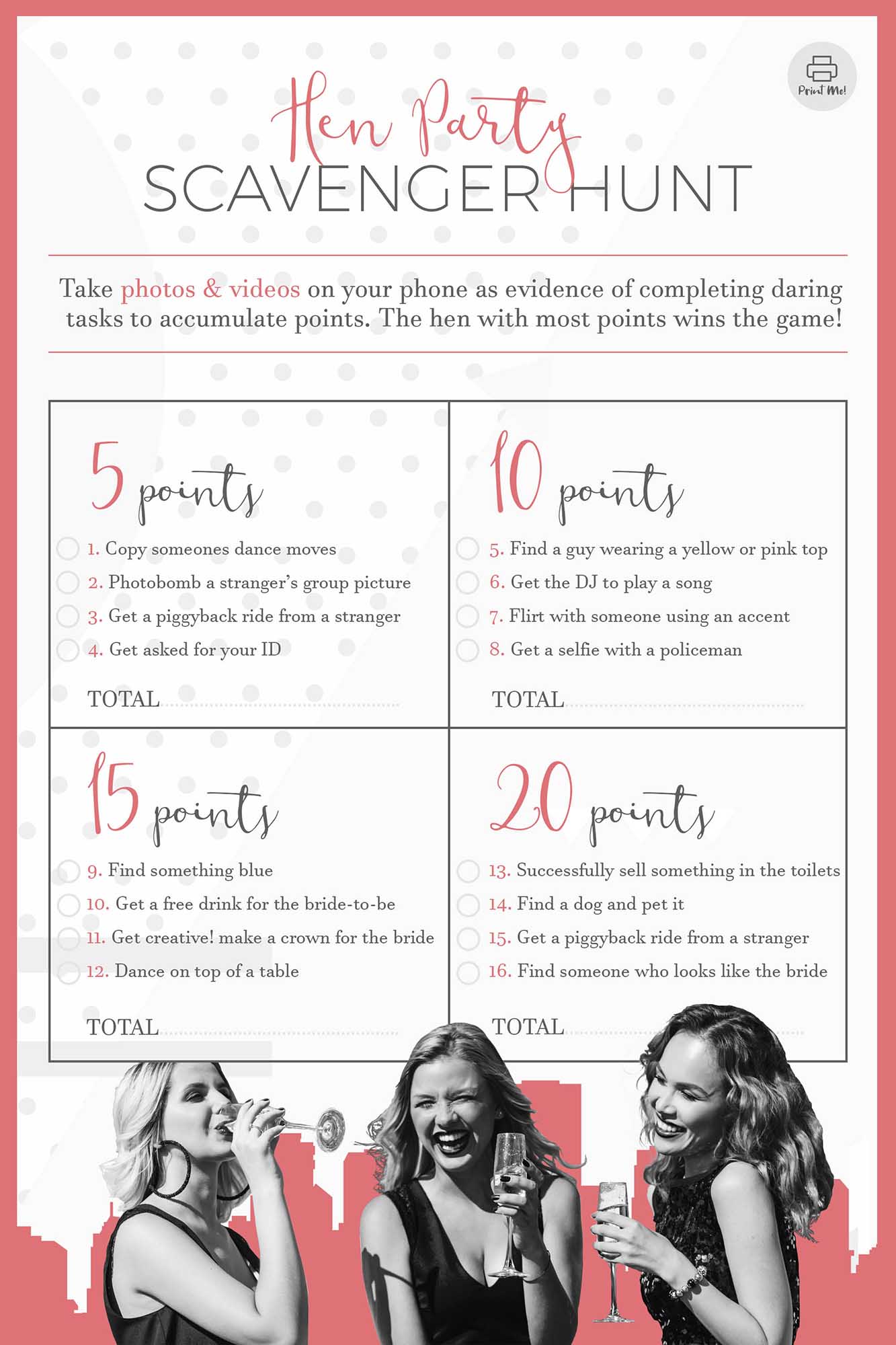 Print Me!

Hen Party
SCAVENGER HUNT

Take photos & videos on your phone as evidence of completing daring tasks to accumulate points. The hen with most points wins the game!

5 points
1. Copy someones dance moves
2. Photobomb a stranger's group picture
3. Get a piggyback ride from a stranger
4. Get asked for your ID
TOTAL

10 points
5. Find a guy wearing a yellow or pink top
6. Get the DJ to play a song
7. Flirt with someone using an accent
8. Get a selfie with a policeman
TOTAL

15 points
9. Find something blue
10. Get a free drink for the bride-to-be
11. Get creative! make a crown for the bride
12. Dance on top of a table
TOTAL

20 points
13. Successfully sell something in the toilets
14. Find a dog and pet it
15. Get a piggyback ride from a stranger
16. Find someone who looks like the bride
TOTAL